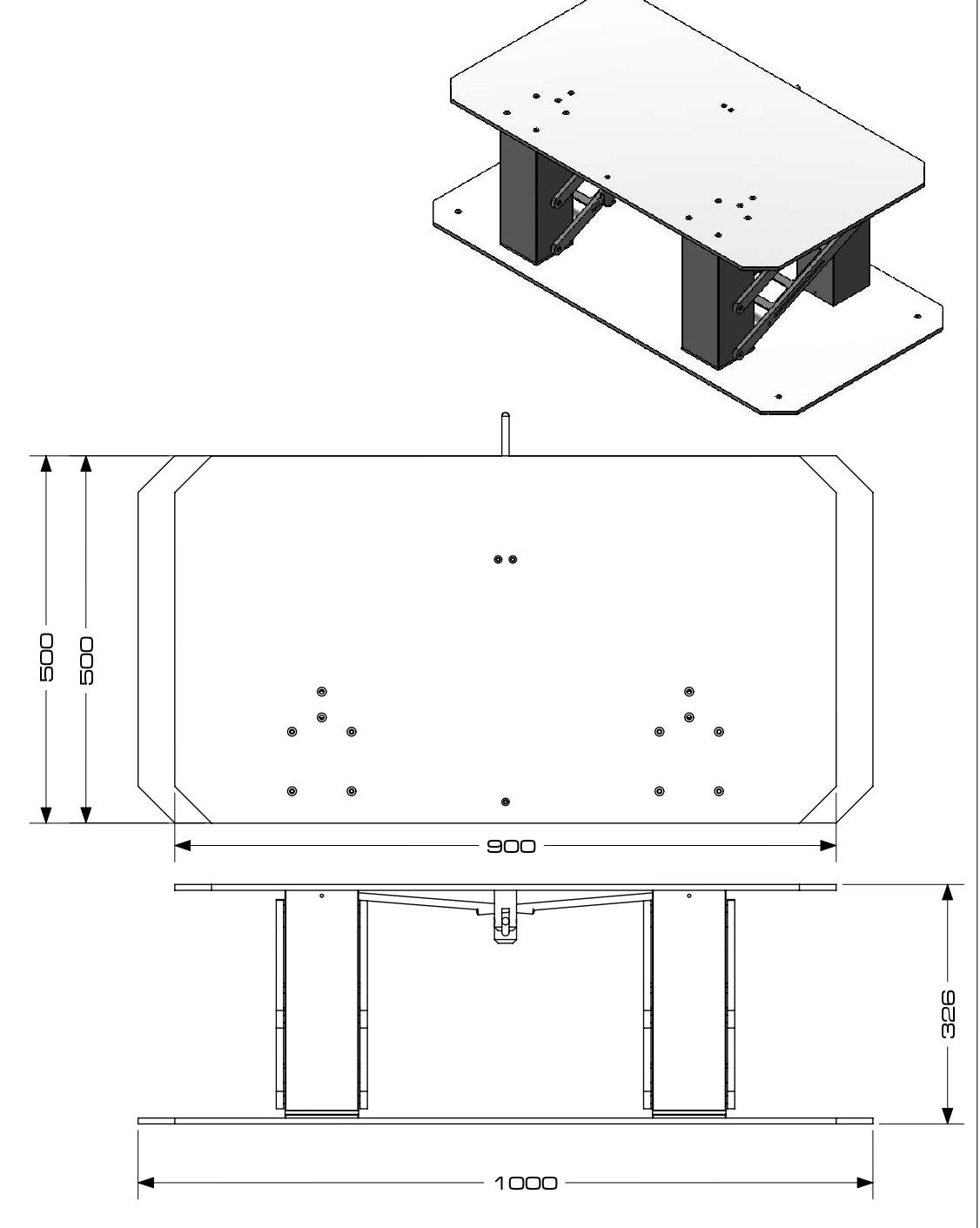 500
500
900
326
1000